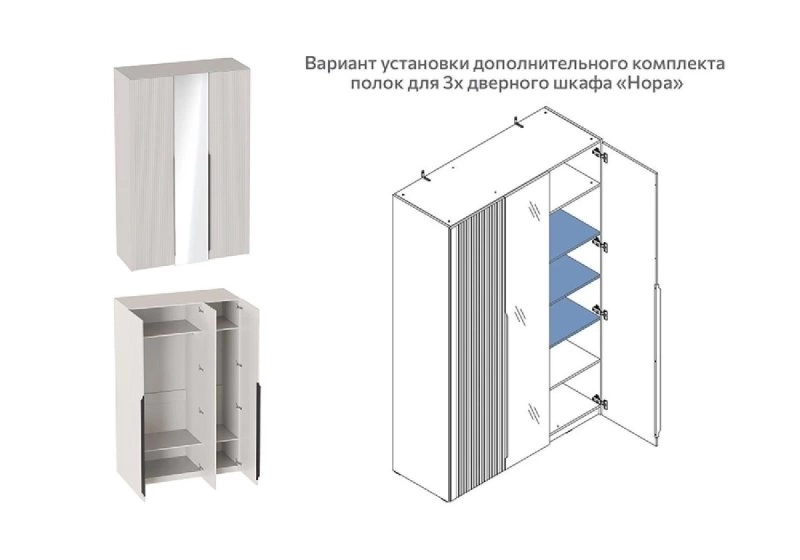 Вариант установки дополнительного комплекта полок для 3х дверного шкафа «Нора»